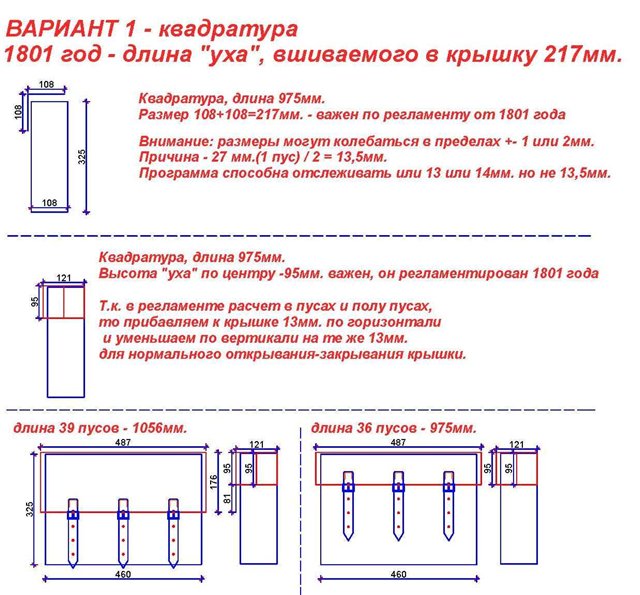 ВАРИАНТ 1 - квадратура
1801 год - длина "уха", вшиваемого в крышку 217мм.

108
108
325
108

Квадратура, длина 975мм.
Размер 108+108=217мм. - важен по регламенту от 1801 года

Внимание: размеры могут колебаться в пределах +- 1 или 2мм.
Причина - 27 мм.(1 пус) / 2 = 13,5мм.
Программа способна отслеживать или 13 или 14мм. но не 13,5мм.

121
95

Квадратура, длина 975мм.
Высота "уха" по центру -95мм. важен, он регламентирован 1801 года

Т.к. в регламенте расчет в пусах и полу пусах, то прибавляем к крышке 13мм. по горизонтали и уменьшаем по вертикали на те же 13мм. для нормального открывания-закрывания крышки.

длина 39 пусов - 1056мм.

487
325
460
121
95
95
176
81

длина 36 пусов - 975мм.

487
460
121
95
95