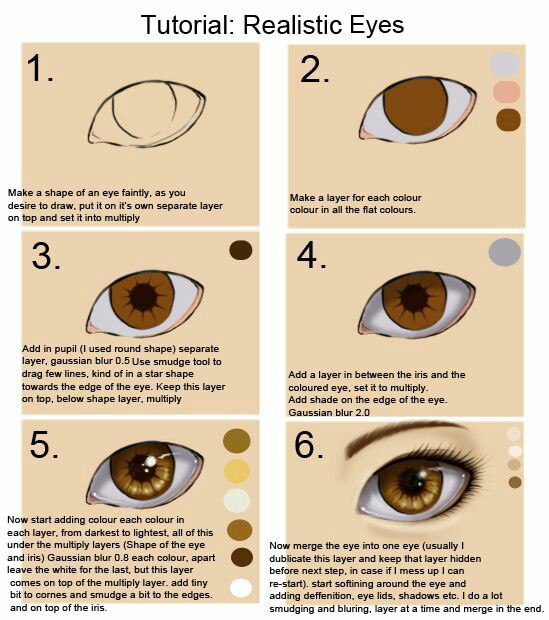 Tutorial: Realistic Eyes

1.

Make a shape of an eye faintly, as you desire to draw, put it on it's own separate layer on top and set it into multiply

2.

Make a layer for each colour colour in all the flat colours.

3.

Add in pupil (I used round shape) separate layer, gaussian blur 0.5 Use smudge tool to drag few lines, kind of in a star shape towards the edge of the eye. Keep this layer on top, below shape layer, multiply

4.

Add a layer in between the iris and the coloured eye, set it to multiply.
Add shade on the edge of the eye.
Gaussian blur 2.0

5.

Now start adding colour each colour in each layer, from darkest to lightest, all of this under the multiply layers (Shape of the eye and iris) Gaussian blur 0.8 each colour, apart leave the white for the last, but this layer comes on top of the multiply layer. add tiny bit to cornes and smudge a bit to the edges. and on top of the iris.

6.

Now merge the eye into one eye (usually I dublicate this layer and keep that layer hidden before next step, in case if I mess up I can re-start). start softining around the eye and adding deffenition, eye lids, shadows etc. I do a lot smudging and bluring, layer at a time and merge in the end.